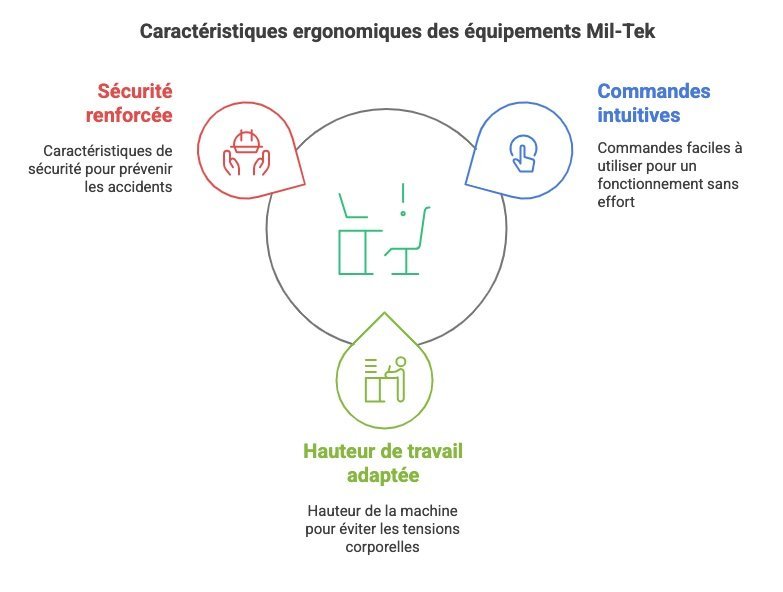 Caractéristiques ergonomiques des équipements Mil-Tek

Sécurité renforcée

Caractéristiques de sécurité pour prévenir les accidents

Commandes intuitives

Commandes faciles à utiliser pour un fonctionnement sans effort

Hauteur de travail adaptée

Hauteur de la machine pour éviter les tensions corporelles